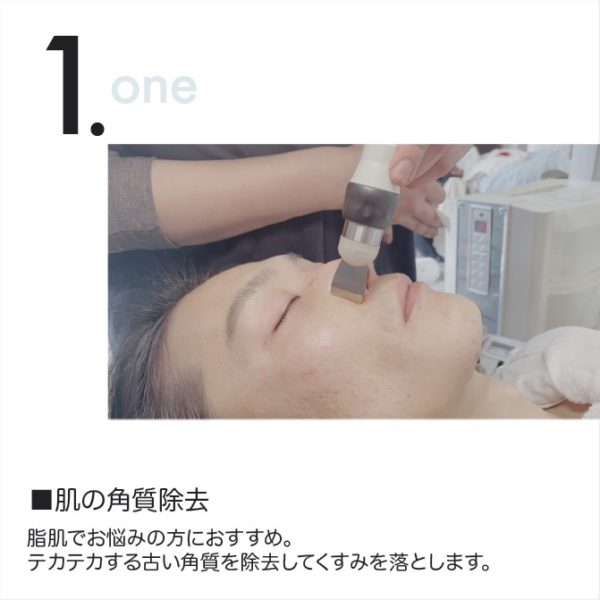 1. one

■肌の角質除去

脂肌でお悩みの方におすすめ。
テカテカする古い角質を除去してくすみを落とします。